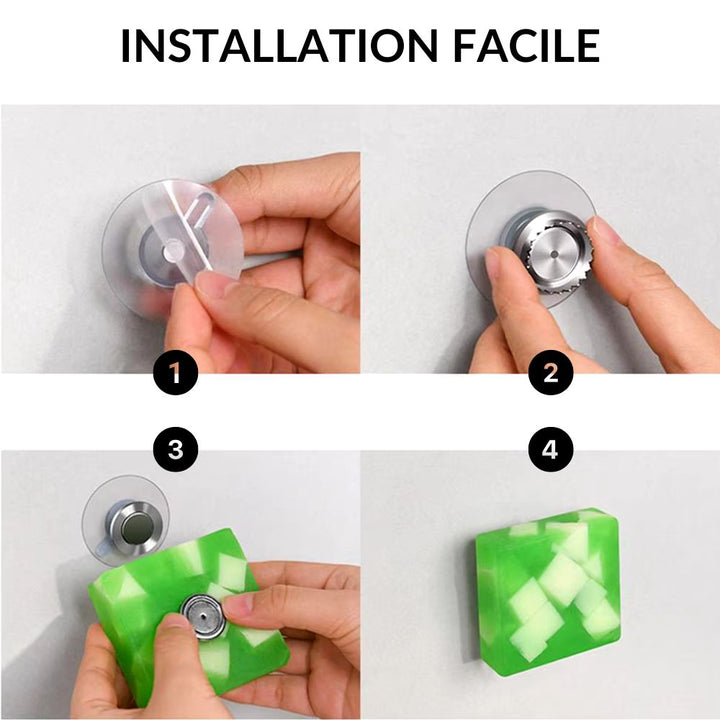 INSTALLATION FACILE

1

2

3

4